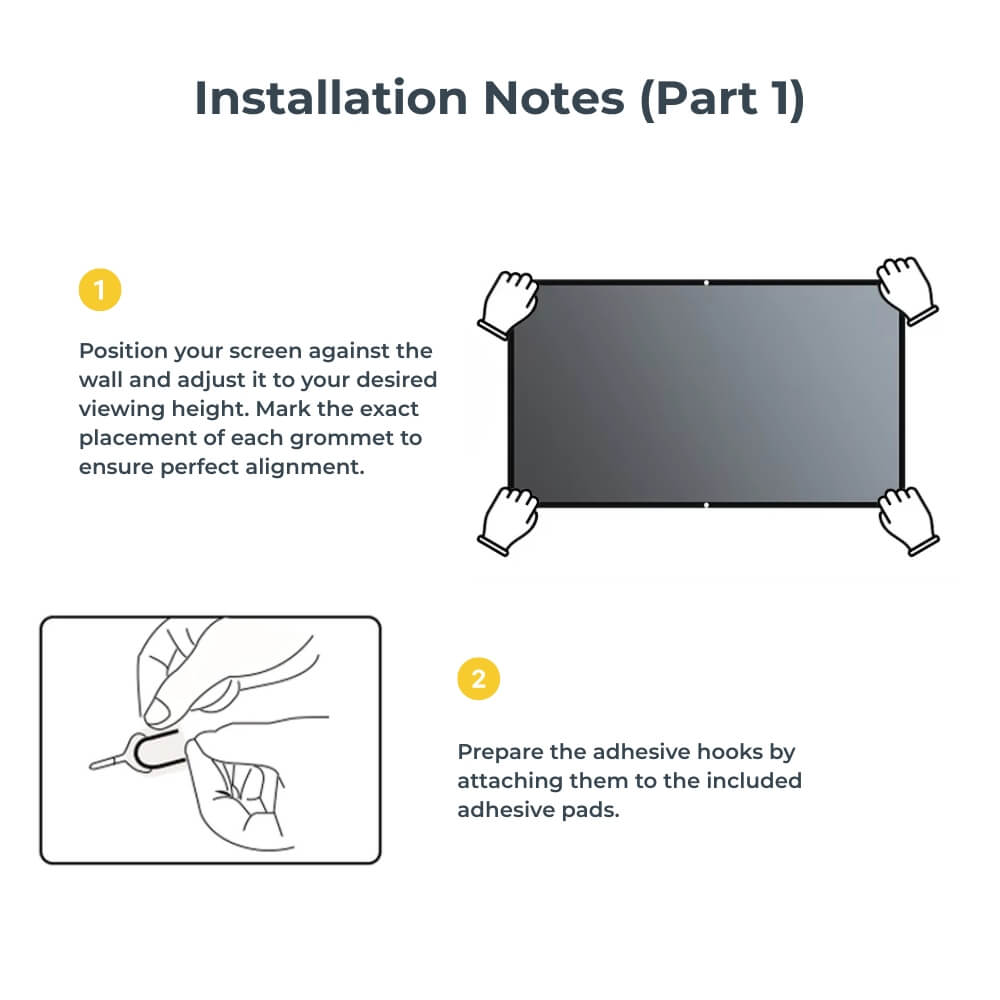 Installation Notes (Part 1)

1

Position your screen against the wall and adjust it to your desired viewing height. Mark the exact placement of each grommet to ensure perfect alignment.

2

Prepare the adhesive hooks by attaching them to the included adhesive pads.